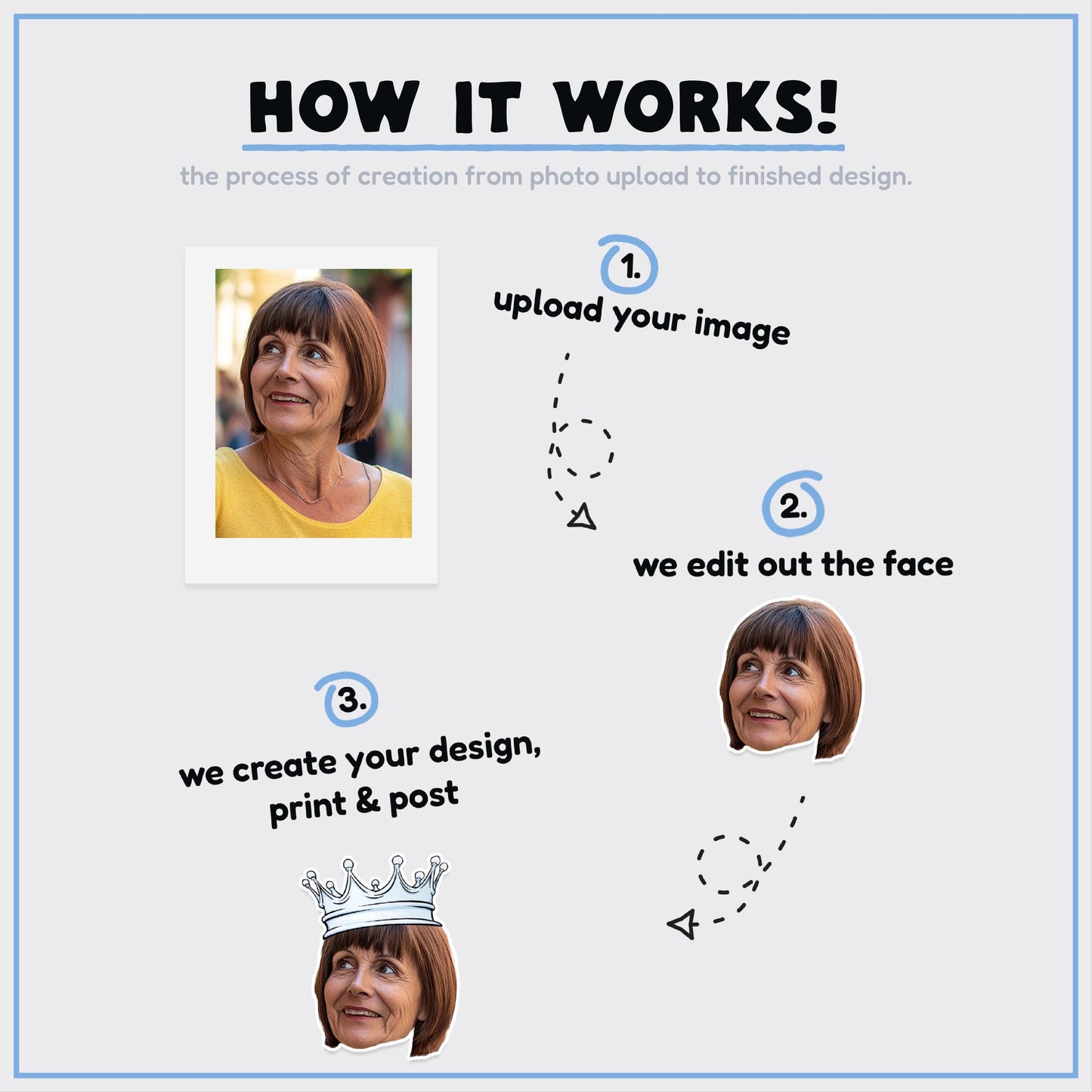 HOW IT WORKS!

the process of creation from photo upload to finished design.

1.
upload your image

2.
we edit out the face

3.
we create your design, print & post