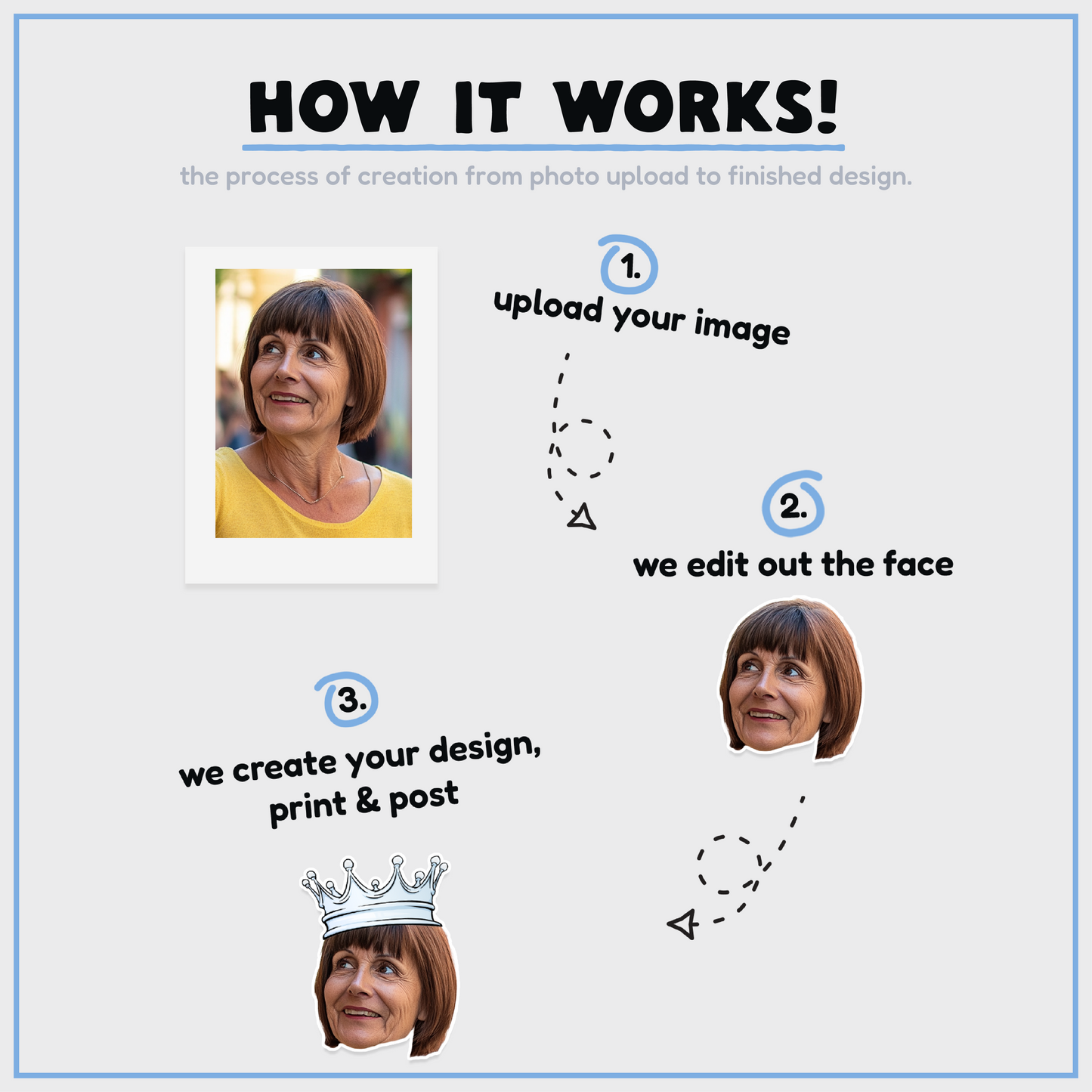 HOW IT WORKS!

the process of creation from photo upload to finished design.

1.
upload your image

2.
we edit out the face

3.
we create your design, print & post